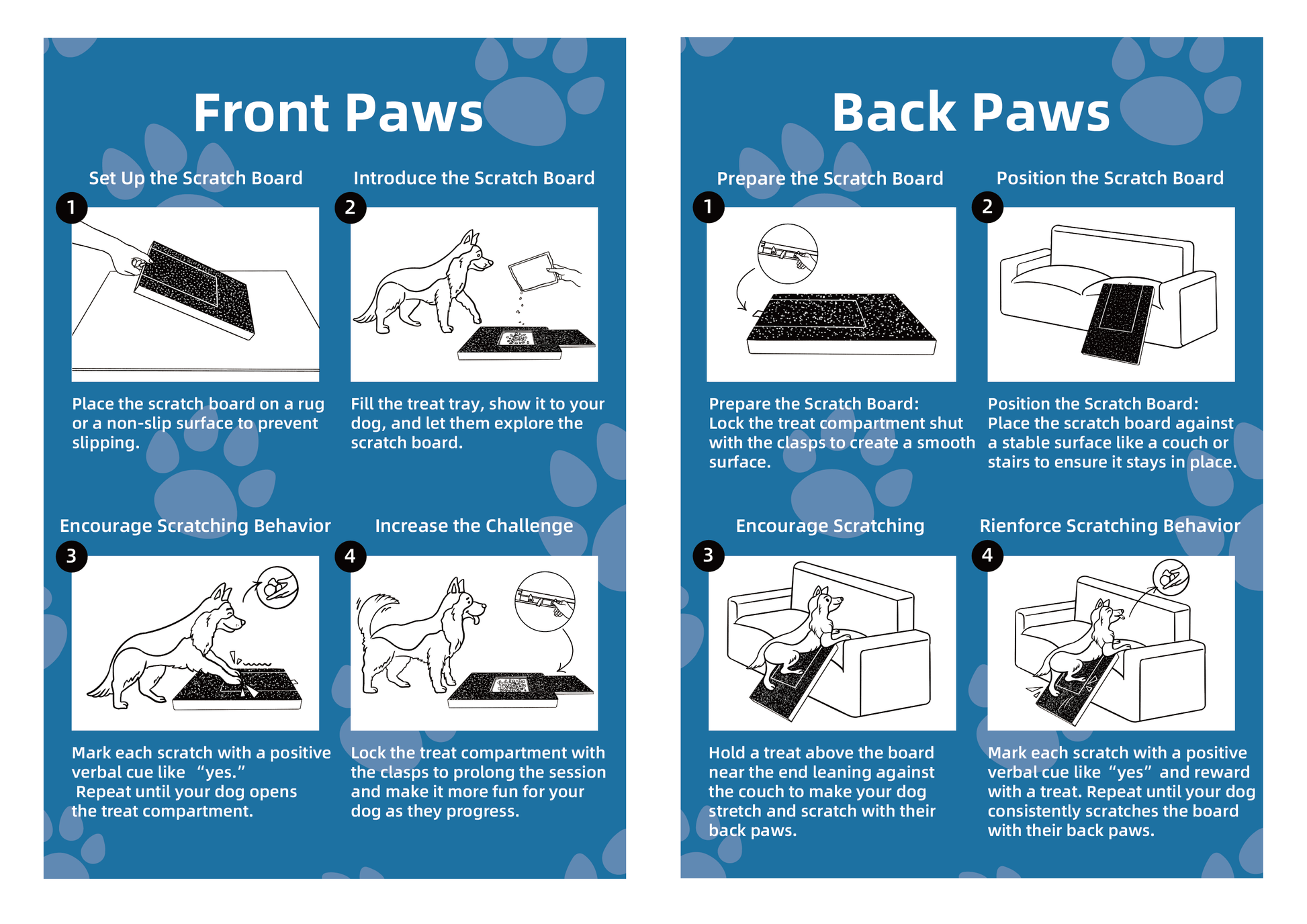 Front Paws

Set Up the Scratch Board

1

Place the scratch board on a rug or a non-slip surface to prevent slipping.

Introduce the Scratch Board

2

Fill the treat tray, show it to your dog, and let them explore the scratch board.

Encourage Scratching Behavior

3

Mark each scratch with a positive verbal cue like “yes.” Repeat until your dog opens the treat compartment.

Increase the Challenge

4

Lock the treat compartment with the clasps to prolong the session and make it more fun for your dog as they progress.

Back Paws

Prepare the Scratch Board

1

Prepare the Scratch Board: Lock the treat compartment shut with the clasps to create a smooth surface.

Position the Scratch Board

2

Position the Scratch Board: Place the scratch board against a stable surface like a couch or stairs to ensure it stays in place.

Encourage Scratching

3

Hold a treat above the board near the end leaning against the couch to make your dog stretch and scratch with their back paws.

Rienforce Scratching Behavior

4

Mark each scratch with a positive verbal cue like “yes” and reward with a treat. Repeat until your dog consistently scratches the board with their back paws.